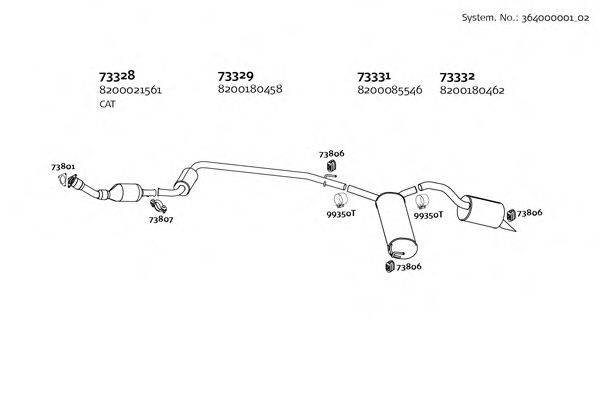 System. No.: 364000001_02

73328
8200021561
CAT

73329
8200180458

73331
8200085546

73332
8200180462

73801

73807

73806

99350T

99350T

73806

73806